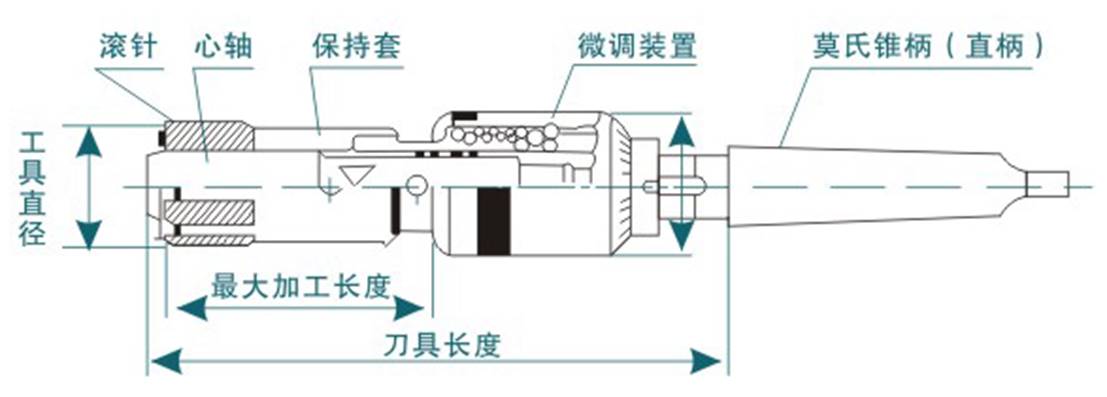 滚针　心轴　保持套　微调装置　莫氏锥柄（直柄）

工具直径

最大加工长度

刀具长度