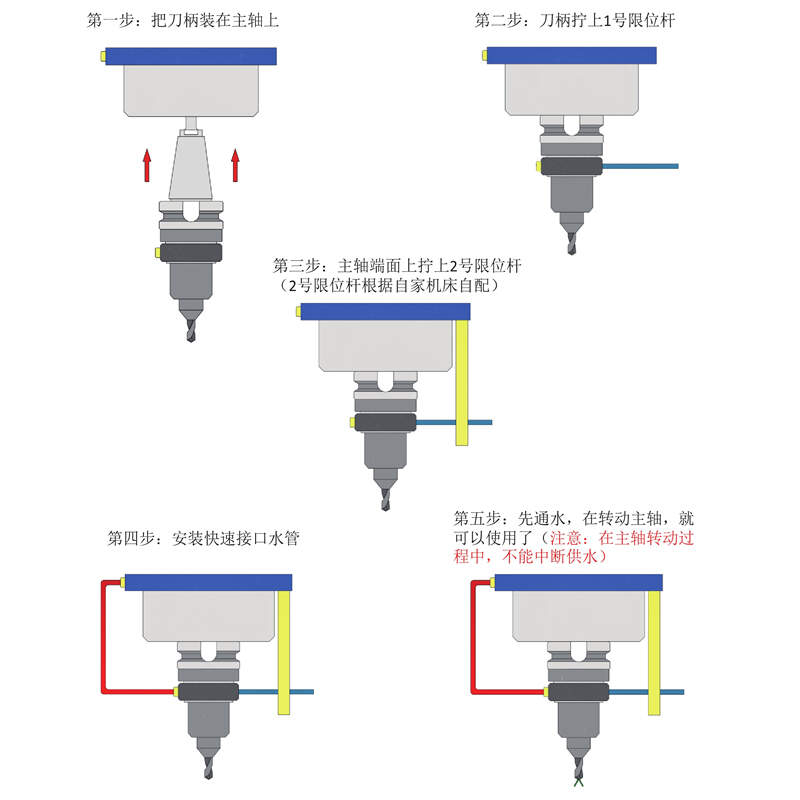 第一步：把刀柄装在主轴上

第二步：刀柄拧上1号限位杆

第三步：主轴端面上拧上2号限位杆
（2号限位杆根据自家机床自配）

第四步：安装快速接口水管

第五步：先通水，在转动主轴，就可以使用了（注意：在主轴转动过程中，不能中断供水）