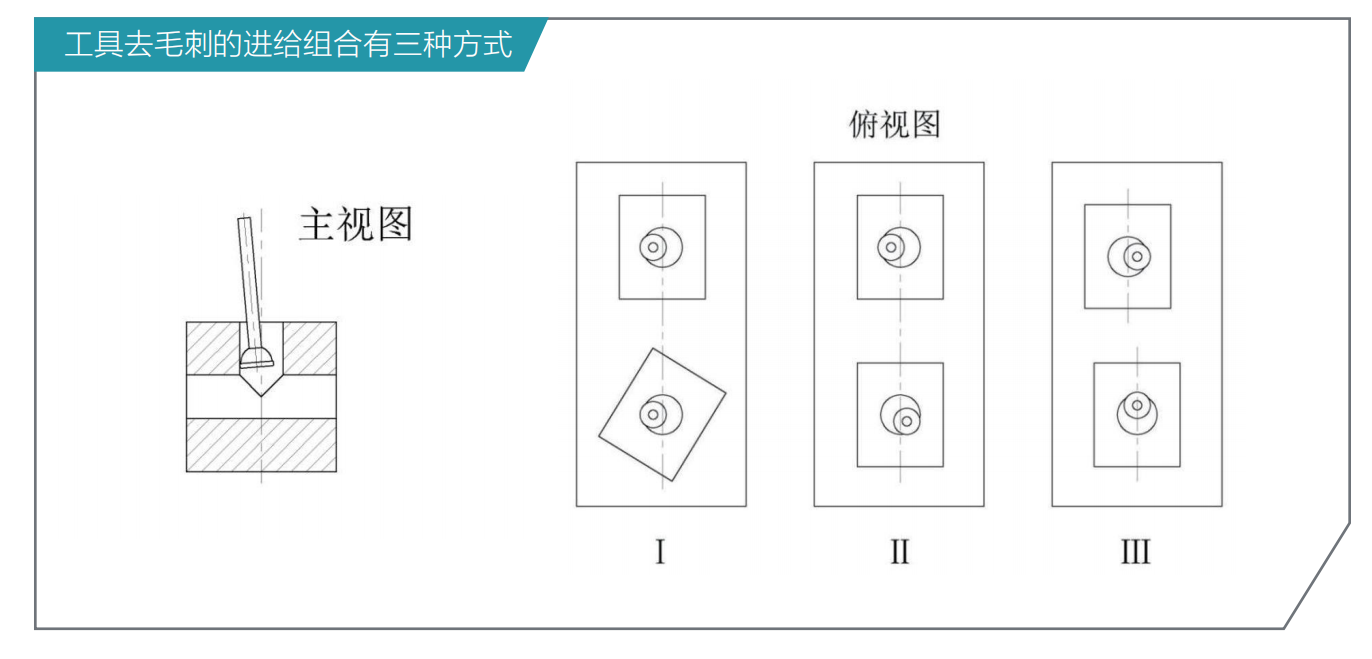 工具去毛刺的进给组合有三种方式

主视图

俯视图

I

II

III